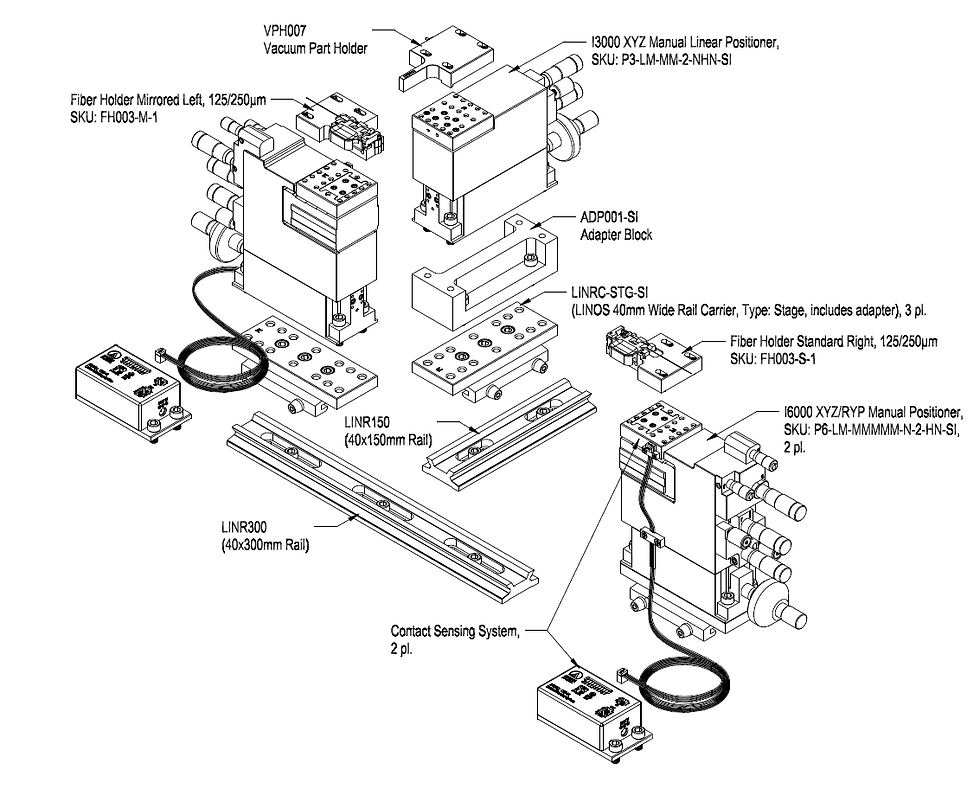 VPH007
Vacuum Part Holder

I3000 XYZ Manual Linear Positioner,
SKU: P3-LM-MM-2-NHN-SI

Fiber Holder Mirrored Left, 125/250µm
SKU: FH003-M-1

ADP001-SI
Adapter Block

LINRC-STG-SI
(LINOS 40mm Wide Rail Carrier, Type: Stage, includes adapter), 3 pl.

Fiber Holder Standard Right, 125/250µm
SKU: FH003-S-1

LINR150
(40x150mm Rail)

I6000 XYZ/RYP Manual Positioner,
SKU: P6-LM-MMMMM-N-2-HN-SI,
2 pl.

LINR300
(40x300mm Rail)

Contact Sensing System,
2 pl.