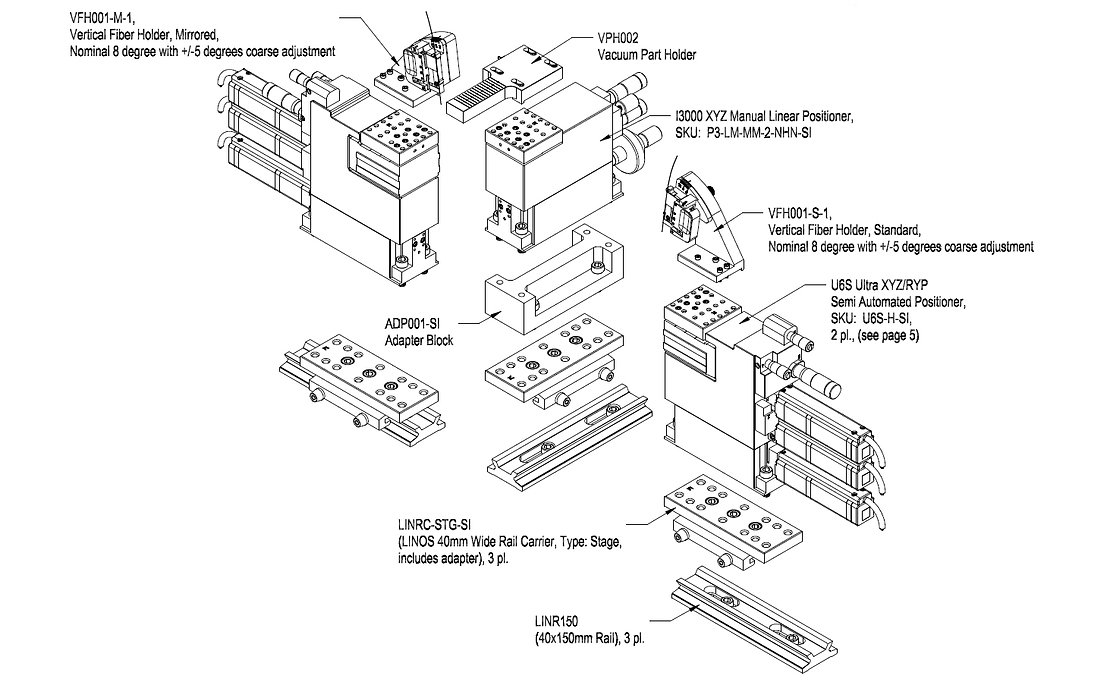 VFH001-M-1,
Vertical Fiber Holder, Mirrored,
Nominal 8 degree with +/-5 degrees coarse adjustment

VPH002
Vacuum Part Holder

I3000 XYZ Manual Linear Positioner,
SKU: P3-LM-MM-2-NHN-SI

VFH001-S-1,
Vertical Fiber Holder, Standard,
Nominal 8 degree with +/-5 degrees coarse adjustment

U6S Ultra XYZ/RYP
Semi Automated Positioner,
SKU: U6S-H-SI,
2 pl., (see page 5)

ADP001-SI
Adapter Block

LINRC-STG-SI
(LINOS 40mm Wide Rail Carrier, Type: Stage, includes adapter), 3 pl.

LINR150
(40x150mm Rail), 3 pl.